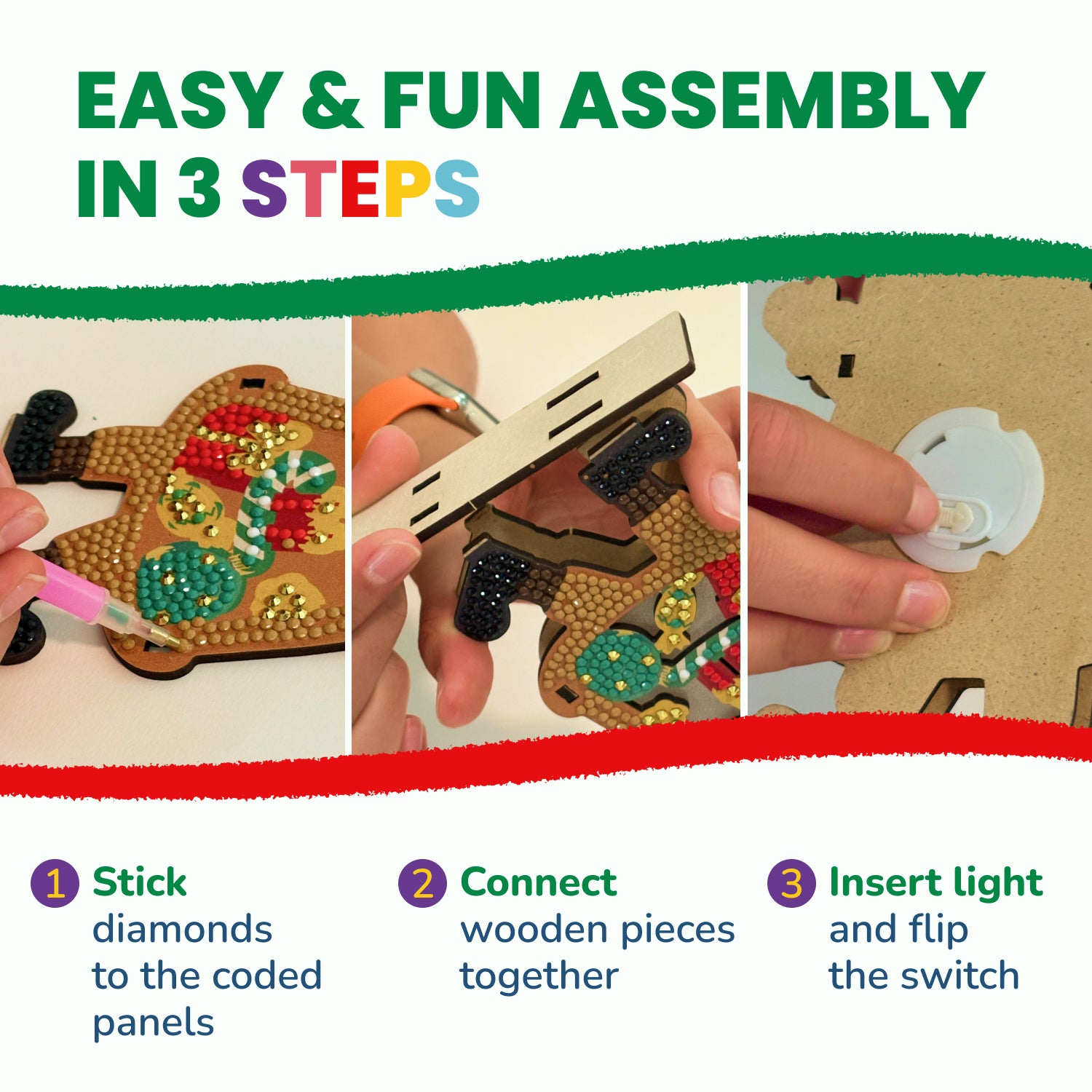 EASY & FUN ASSEMBLY IN 3 STEPS

1 Stick diamonds to the coded panels

2 Connect wooden pieces together

3 Insert light and flip the switch